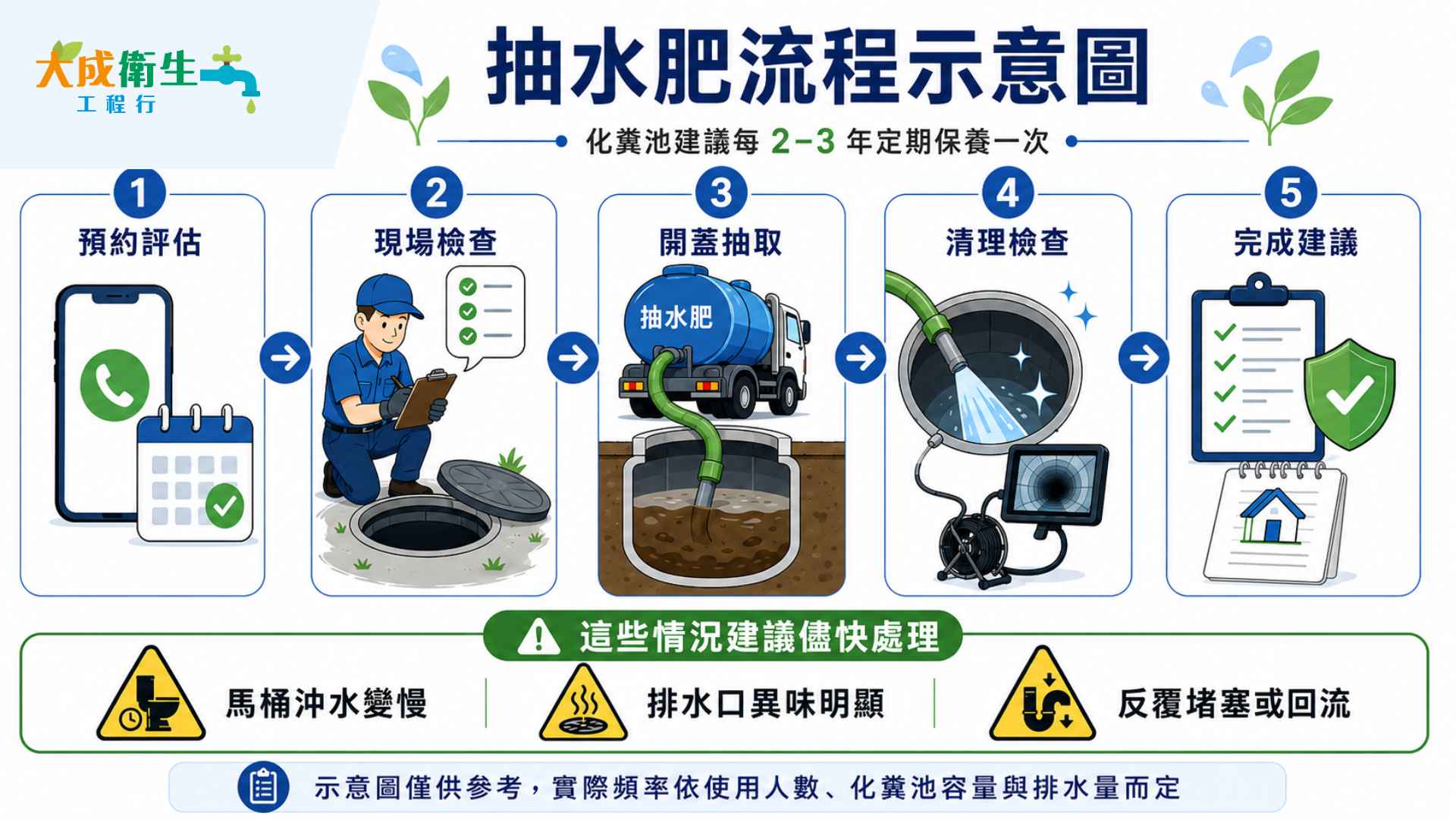 大成衛生
工程行

抽水肥流程示意圖

化糞池建議每 2–3 年定期保養一次

1
預約評估

2
現場檢查

3
開蓋抽取

抽水肥

4
清理檢查

5
完成建議

這些情況建議儘快處理

馬桶沖水變慢

排水口異味明顯

反覆堵塞或回流

示意圖僅供參考，實際頻率依使用人數、化糞池容量與排水量而定